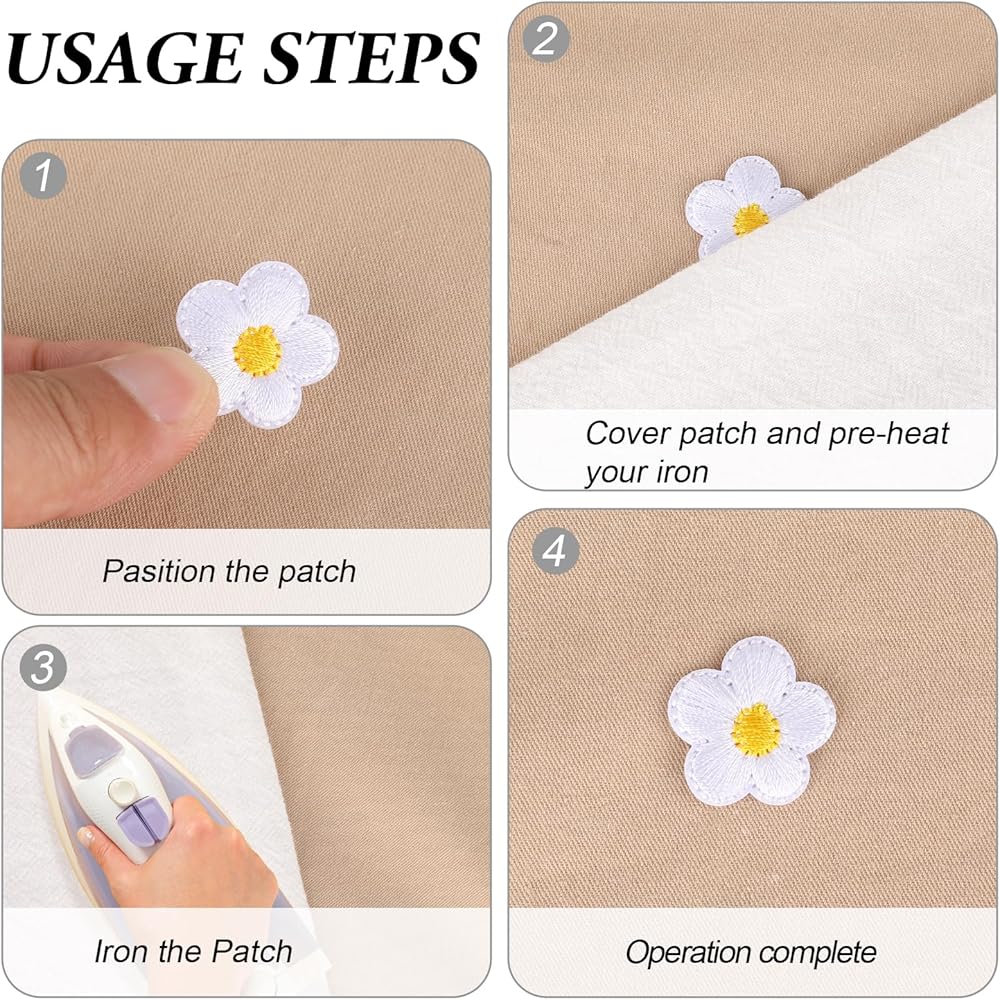 USAGE STEPS

1

Pasition the patch

2

Cover patch and pre-heat your iron

3

Iron the Patch

4

Operation complete