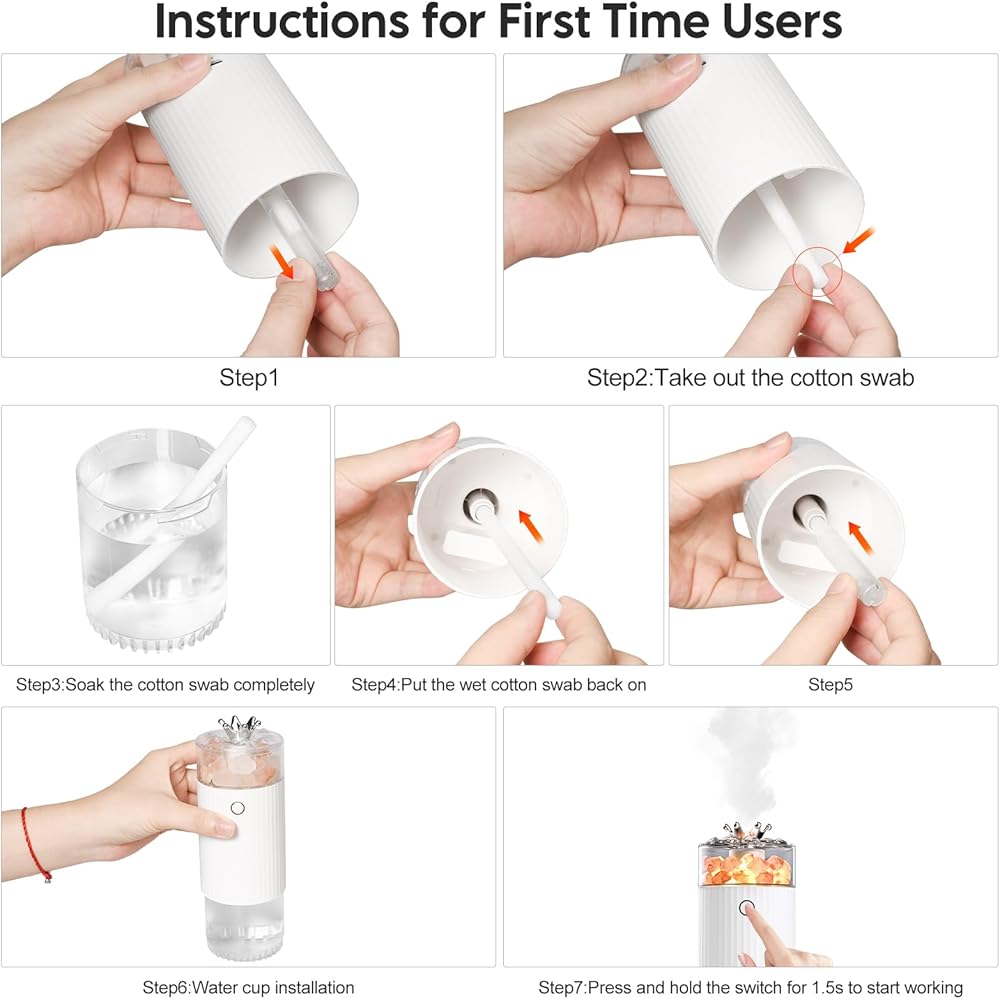 Instructions for First Time Users

Step1

Step2:Take out the cotton swab

Step3:Soak the cotton swab completely

Step4:Put the wet cotton swab back on

Step5

Step6:Water cup installation

Step7:Press and hold the switch for 1.5s to start working