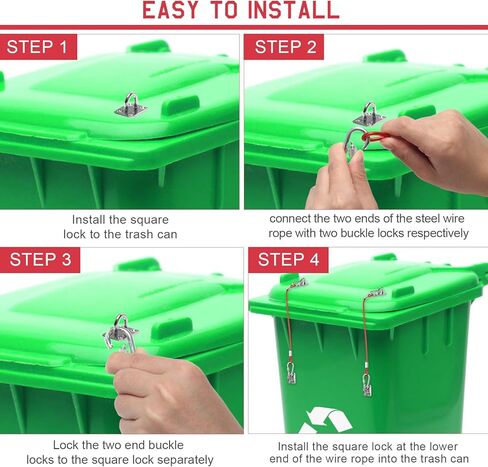 EASY TO INSTALL

STEP 1

Install the square lock to the trash can

STEP 2

connect the two ends of the steel wire rope with two buckle locks respectively

STEP 3

Lock the two end buckle locks to the square lock separately

STEP 4

Install the square lock at the lower end of the wire rope into the trash can