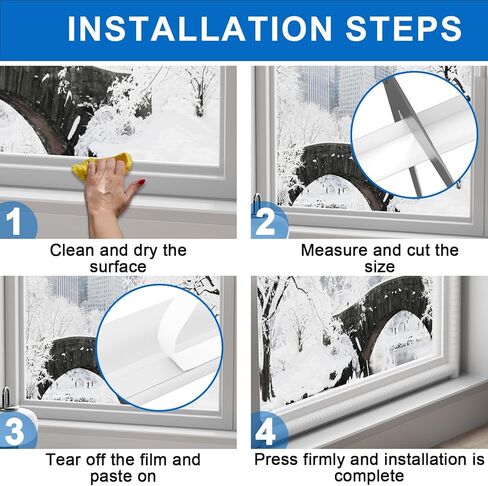 INSTALLATION STEPS

1

Clean and dry the surface

2

Measure and cut the size

3

Tear off the film and paste on

4

Press firmly and installation is complete