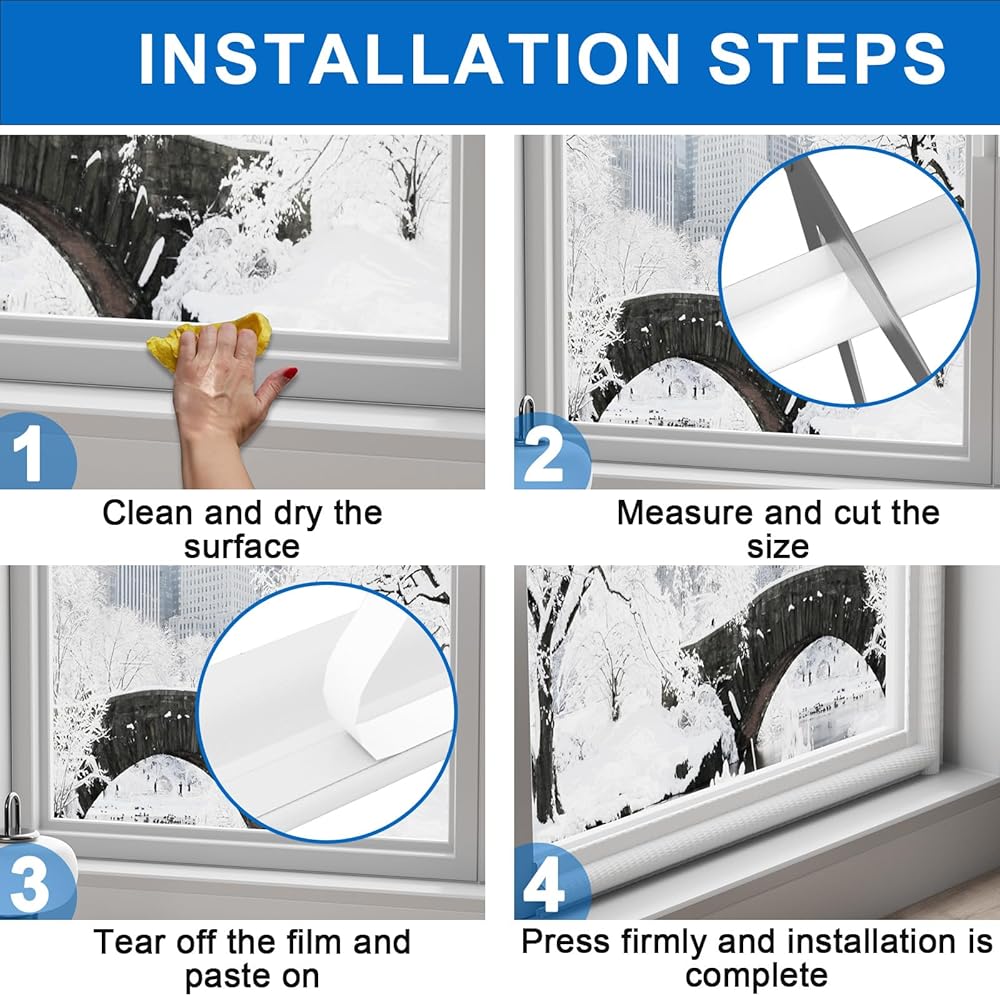 INSTALLATION STEPS

1

Clean and dry the surface

2

Measure and cut the size

3

Tear off the film and paste on

4

Press firmly and installation is complete