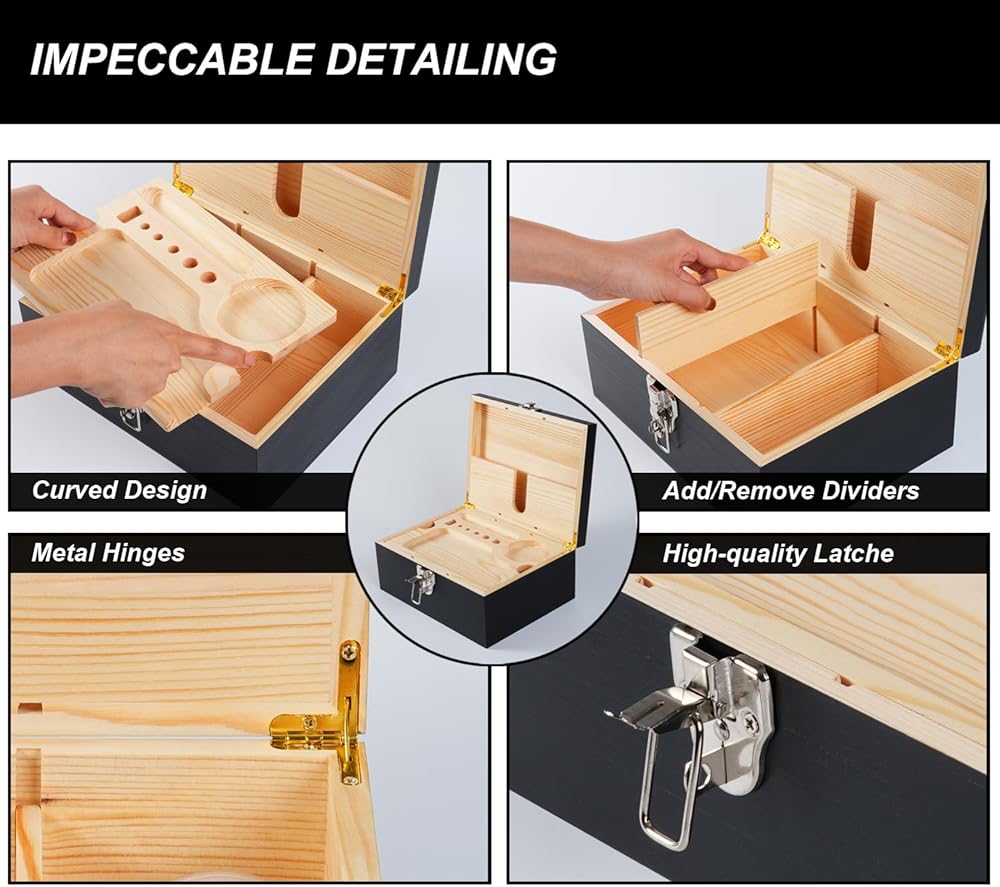 IMPECCABLE DETAILING

Curved Design

Add/Remove Dividers

Metal Hinges

High-quality Latche