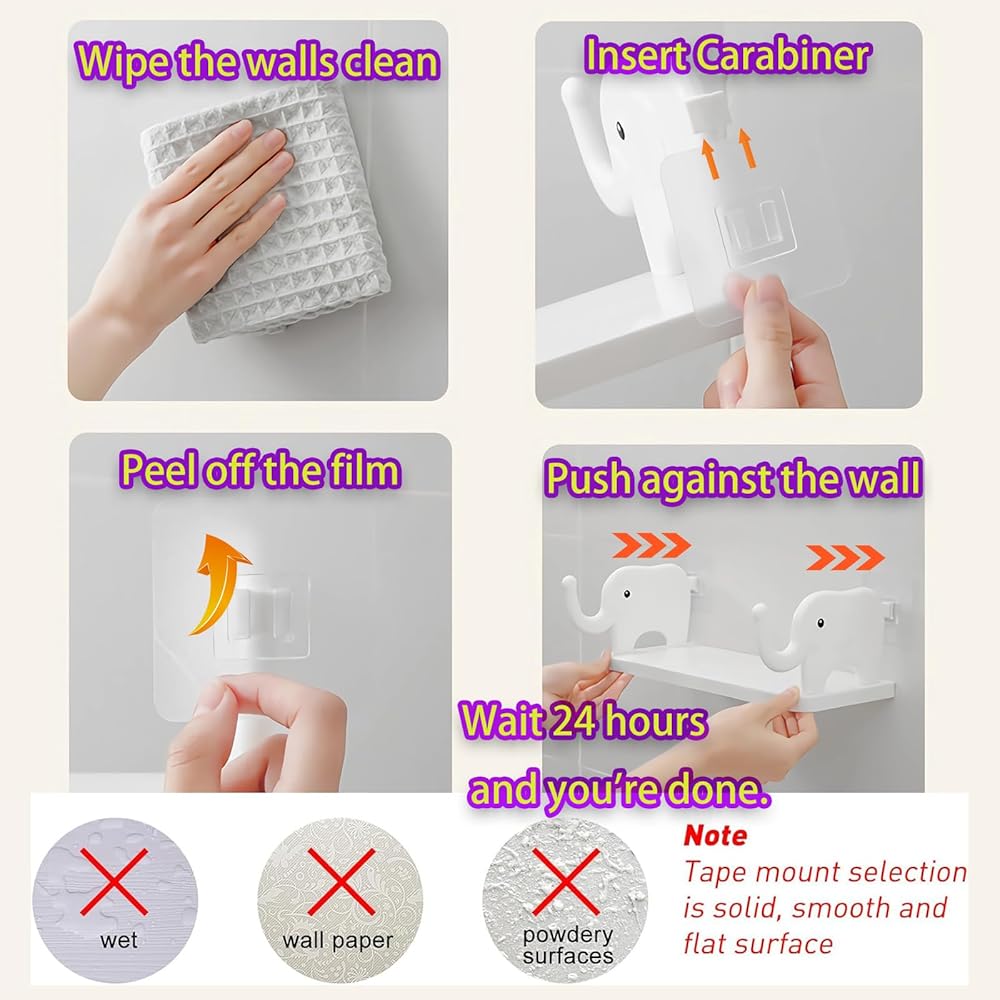 Wipe the walls clean

Insert Carabiner

Peel off the film

Push against the wall

Wait 24 hours and you're done.

wet

wall paper

powdery surfaces

Note
Tape mount selection is solid, smooth and flat surface