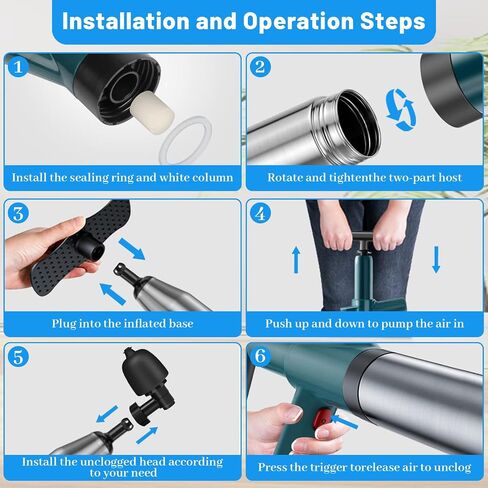 Installation and Operation Steps

1

Install the sealing ring and white column

2

Rotate and tightenthe two-part host

3

Plug into the inflated base

4

Push up and down to pump the air in

5

Install the unclogged head according to your need

6

Press the trigger torelease air to unclog