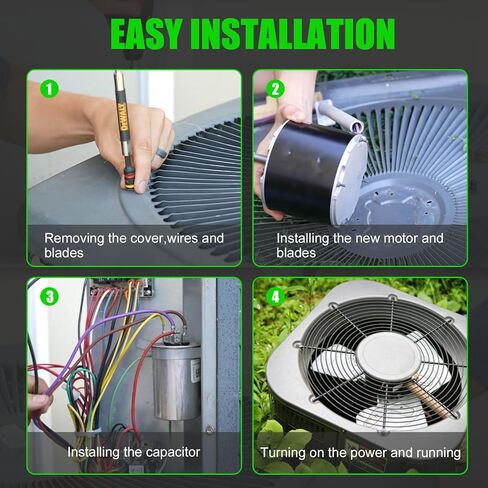 EASY INSTALLATION

1
DEWALT
Removing the cover,wires and blades

2
Installing the new motor and blades

3
Installing the capacitor

4
Turning on the power and running