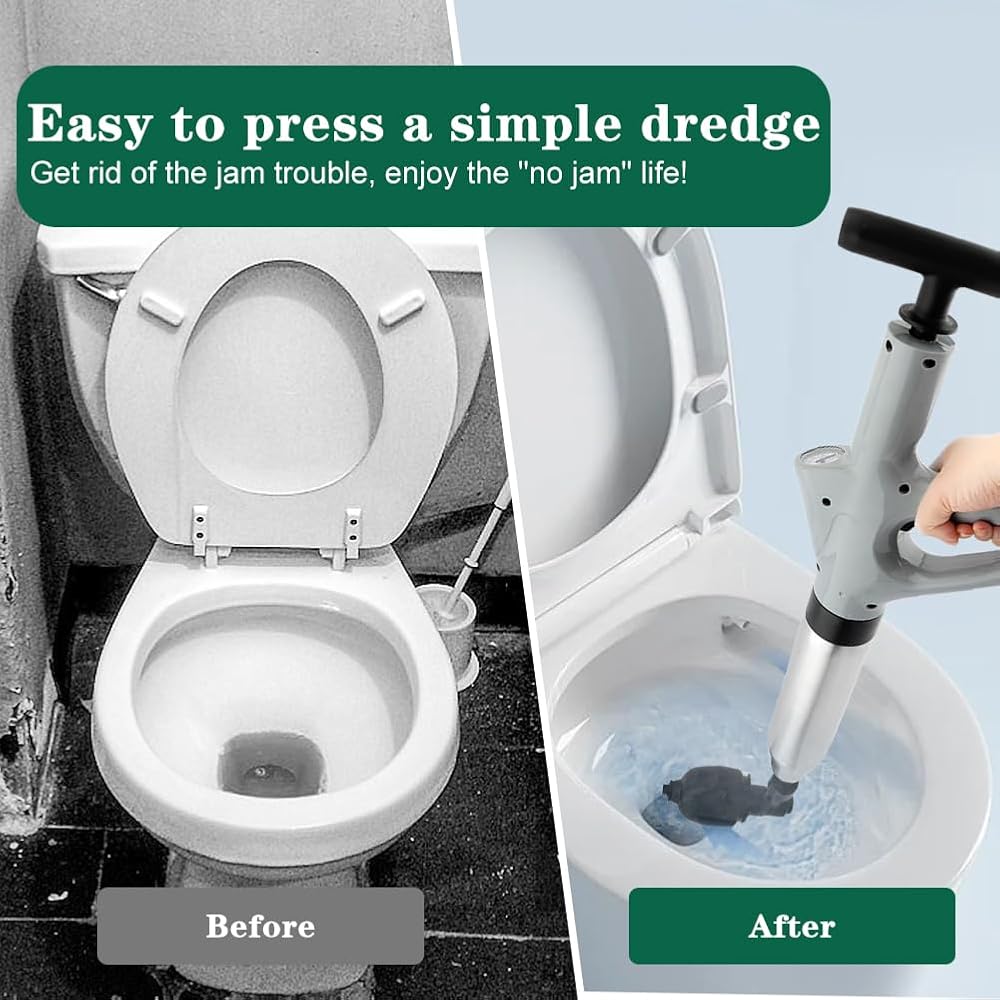 Easy to press a simple dredge
Get rid of the jam trouble, enjoy the "no jam" life!

Before

After