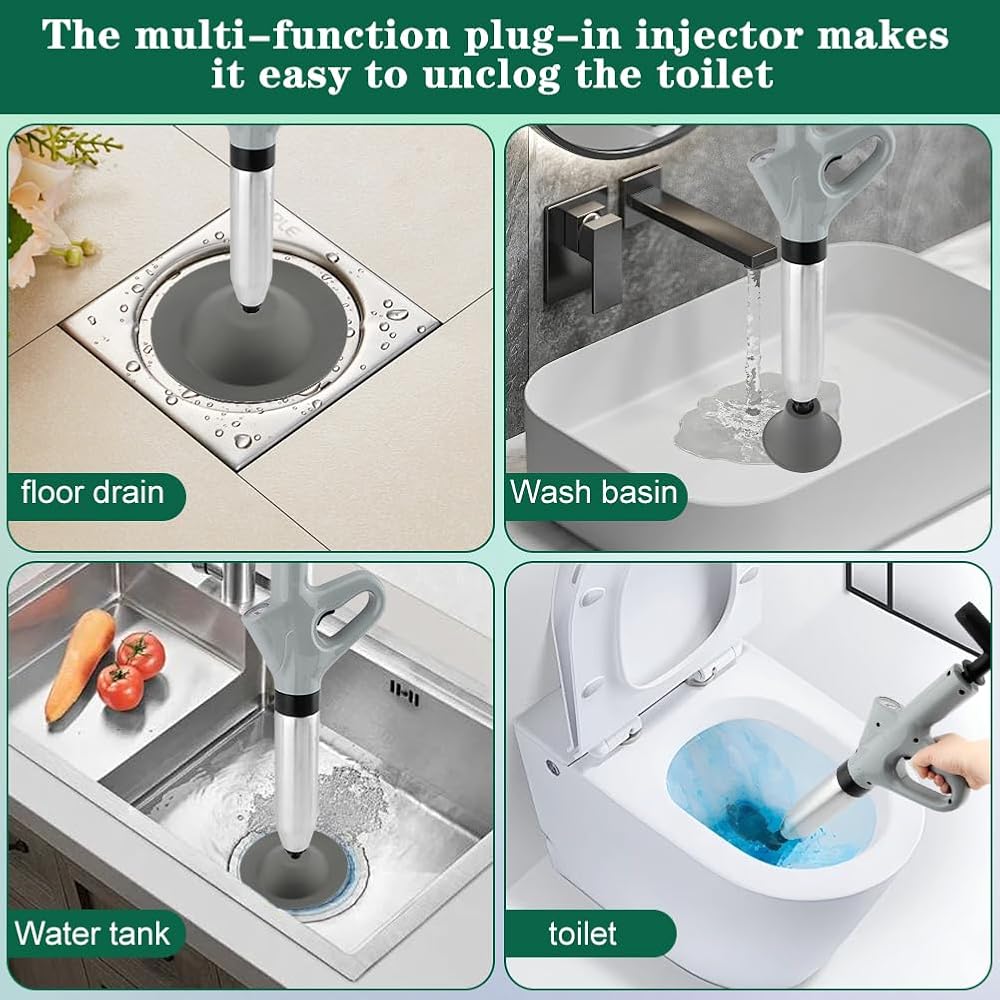 The multi–function plug–in injector makes it easy to unclog the toilet

floor drain

Wash basin

Water tank

toilet