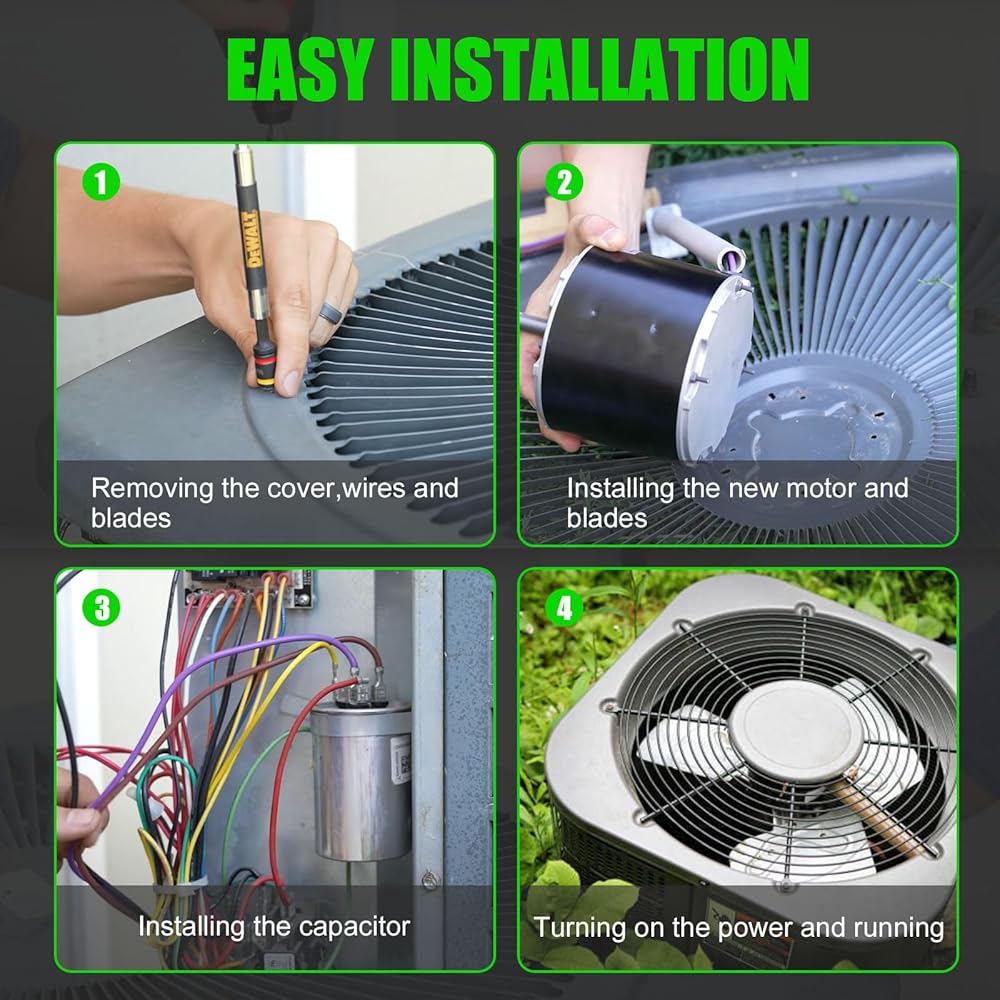 EASY INSTALLATION

1

DEWALT

Removing the cover,wires and blades

2

Installing the new motor and blades

3

Installing the capacitor

4

Turning on the power and running