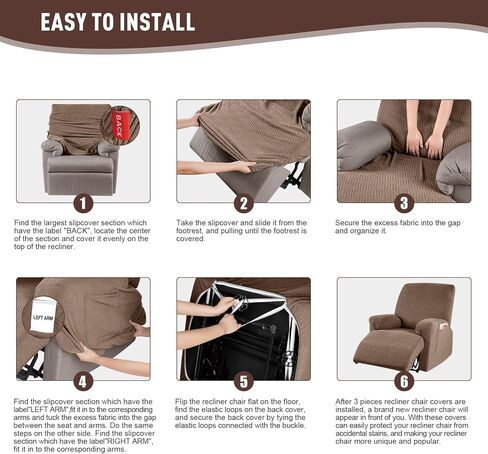 EASY TO INSTALL

BACK

1

Find the largest slipcover section which have the label "BACK", locate the center of the section and cover it evenly on the top of the recliner.

2

Take the slipcover and slide it from the footrest, and pulling until the footrest is covered.

3

Secure the excess fabric into the gap and organize it.

LEFT ARM

4

Find the slipcover section which have the label"LEFT ARM",fit it in to the corresponding arms and tuck the excess fabric into the gap between the seat and arms. Do the same steps on the other side. Find the slipcover section which have the label"RIGHT ARM", fit it in to the corresponding arms.

5

Flip the recliner chair flat on the floor, find the elastic loops on the back cover, and secure the back cover by tying the elastic loops connected with the buckle.

6

After 3 pieces recliner chair covers are installed, a brand new recliner chair will appear in front of you. With these covers can easily protect your recliner chair from accidental stains, and making your recliner chair more unique and popular.