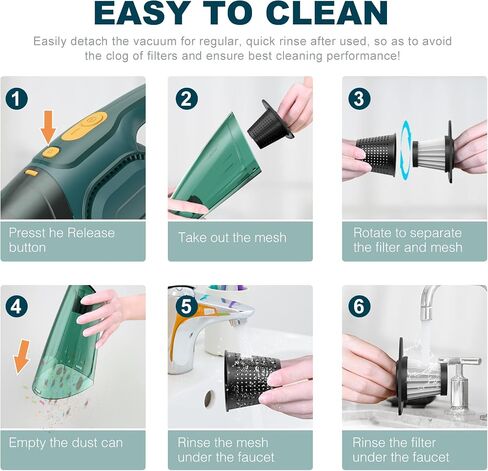 EASY TO CLEAN

Easily detach the vacuum for regular, quick rinse after used, so as to avoid the clog of filters and ensure best cleaning performance!

1

Presst he Release button

2

Take out the mesh

3

Rotate to separate the filter and mesh

4

Empty the dust can

5

Rinse the mesh under the faucet

6

Rinse the filter under the faucet