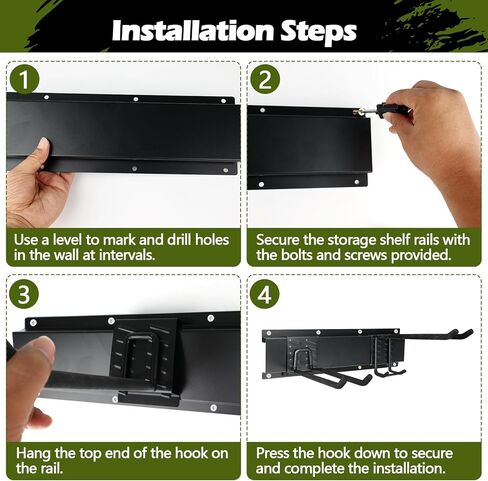 Installation Steps

1

Use a level to mark and drill holes in the wall at intervals.

2

Secure the storage shelf rails with the bolts and screws provided.

3

Hang the top end of the hook on the rail.

4

Press the hook down to secure and complete the installation.