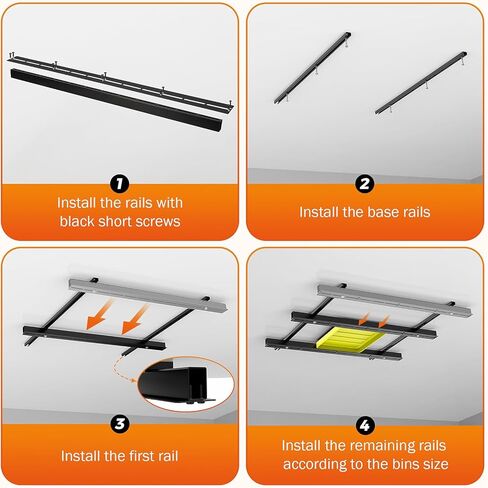 1
Install the rails with black short screws

2
Install the base rails

3
Install the first rail

4
Install the remaining rails according to the bins size