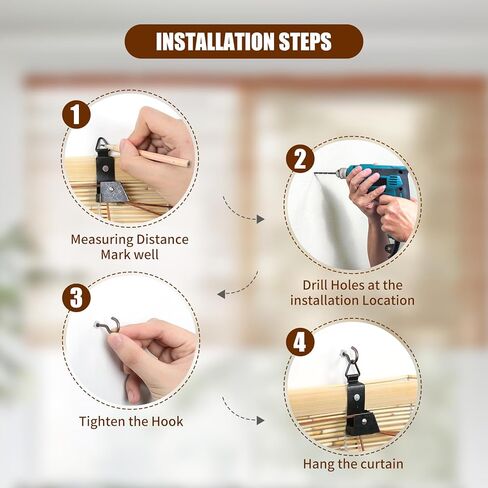 INSTALLATION STEPS

1

Measuring Distance
Mark well

2

Drill Holes at the installation Location

3

Tighten the Hook

4

Hang the curtain