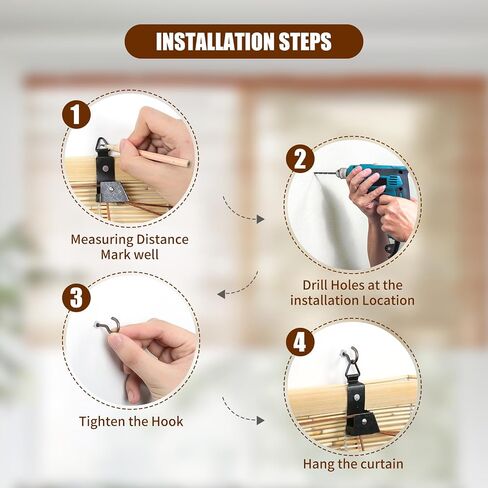 INSTALLATION STEPS

1
Measuring Distance
Mark well

2
Drill Holes at the installation Location

3
Tighten the Hook

4
Hang the curtain