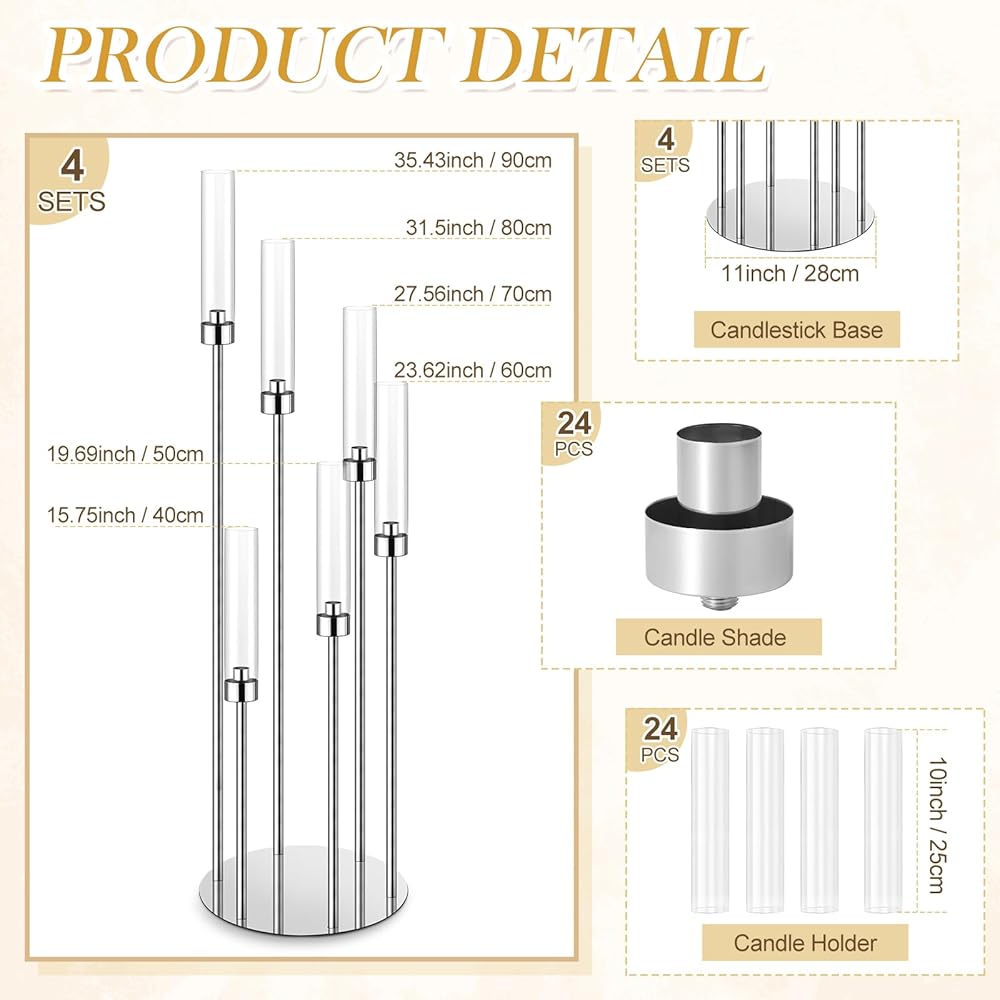 PRODUCT DETAIL

4 SETS

35.43inch / 90cm

31.5inch / 80cm

27.56inch / 70cm

23.62inch / 60cm

19.69inch / 50cm

15.75inch / 40cm

4 SETS

11inch / 28cm

Candlestick Base

24 PCS

Candle Shade

24 PCS

10inch / 25cm

Candle Holder