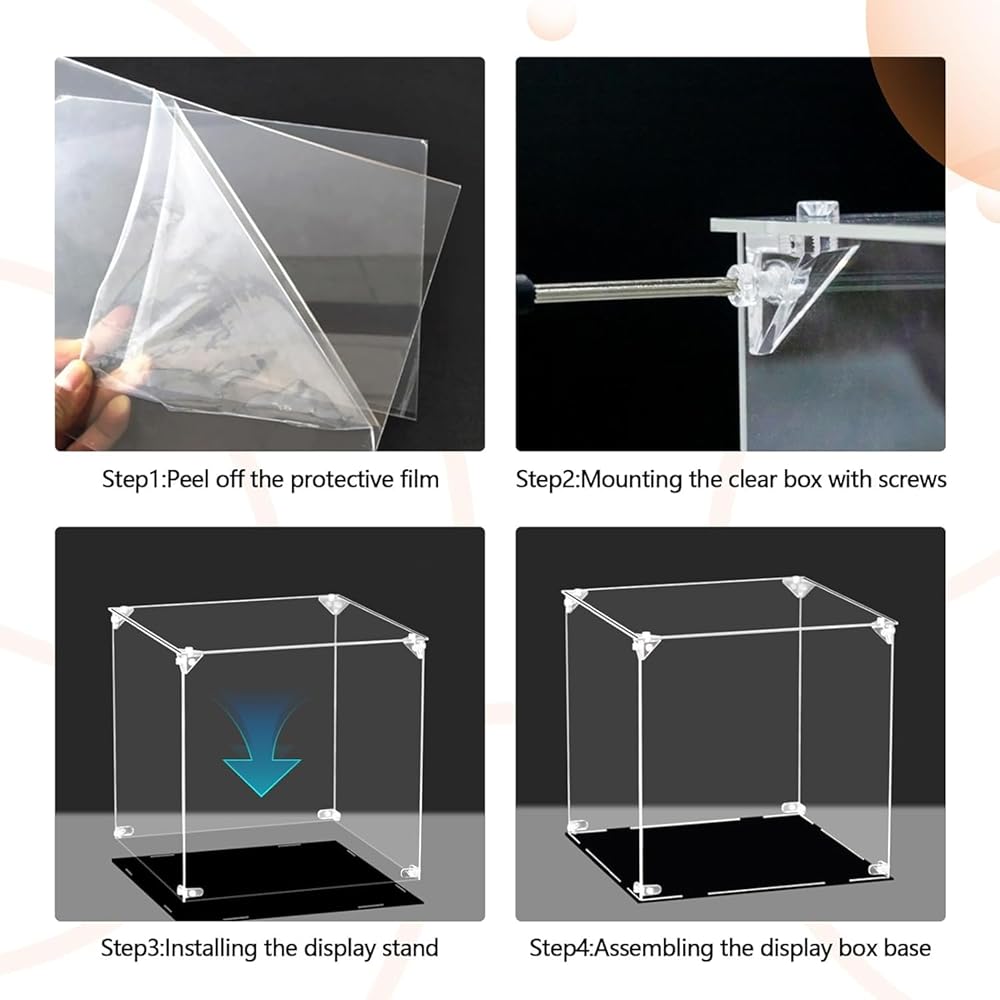 Step1:Peel off the protective film

Step2:Mounting the clear box with screws

Step3:Installing the display stand

Step4:Assembling the display box base