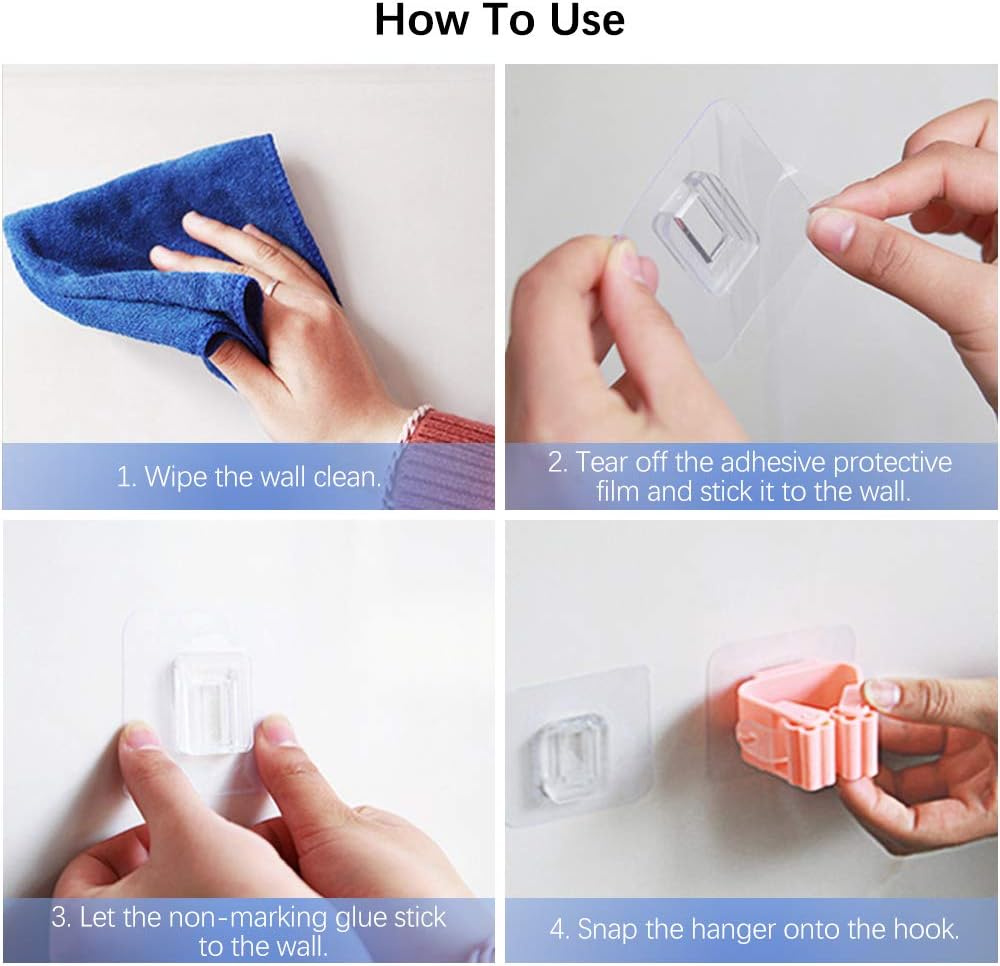 How To Use

1. Wipe the wall clean.

2. Tear off the adhesive protective film and stick it to the wall.

3. Let the non-marking glue stick to the wall.

4. Snap the hanger onto the hook.