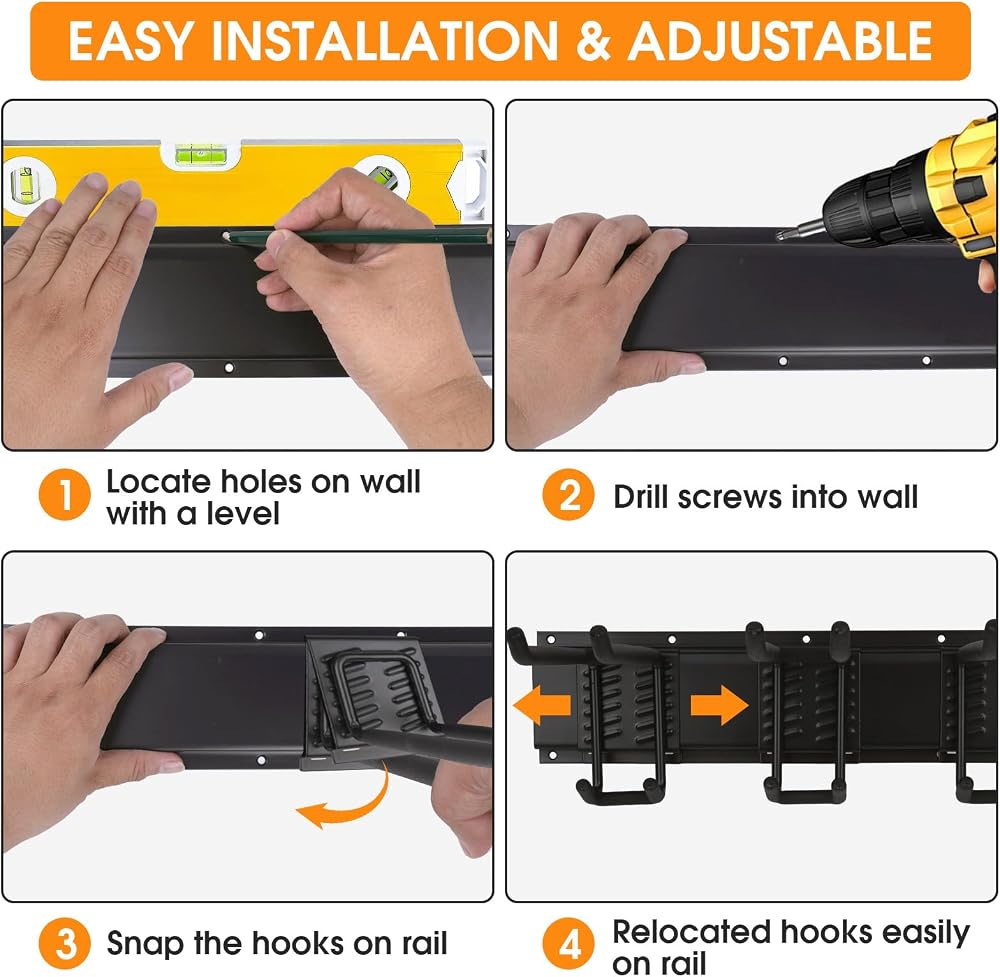 EASY INSTALLATION & ADJUSTABLE

1 Locate holes on wall with a level

2 Drill screws into wall

3 Snap the hooks on rail

4 Relocated hooks easily on rail