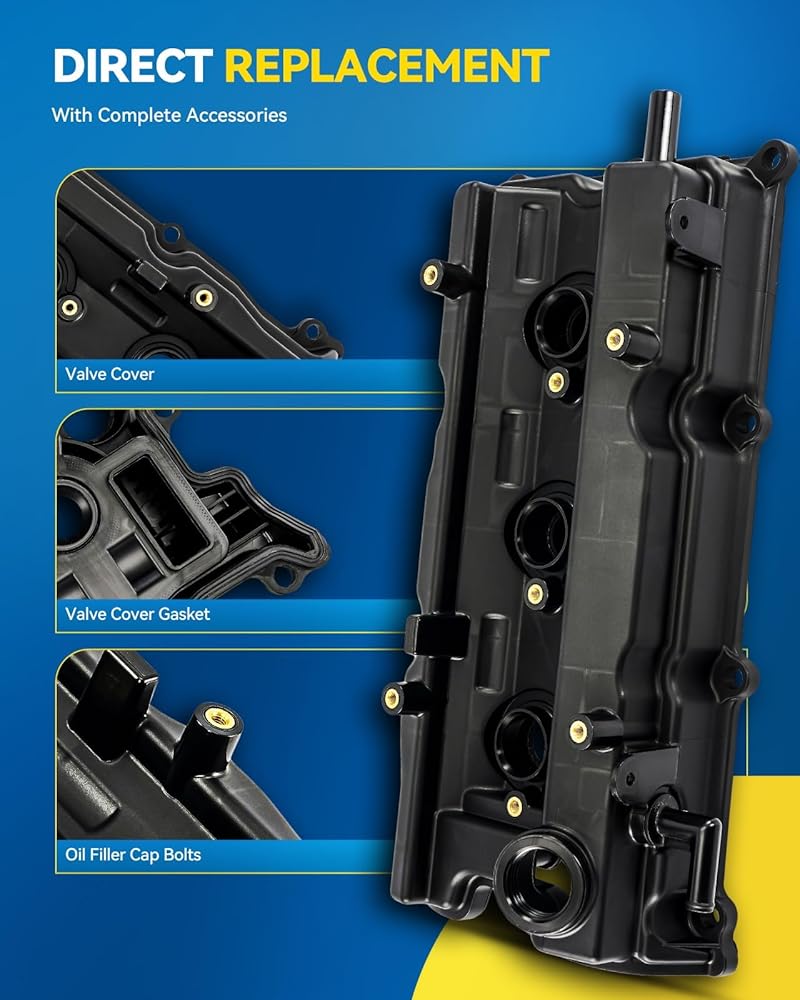 DIRECT REPLACEMENT

With Complete Accessories

Valve Cover

Valve Cover Gasket

Oil Filler Cap Bolts