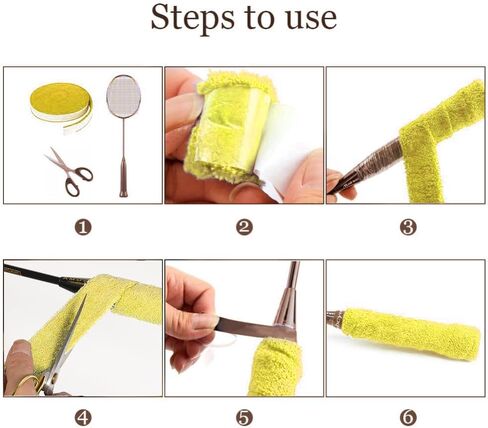 Steps to use

❶

❷

❸

❹

❺

❻