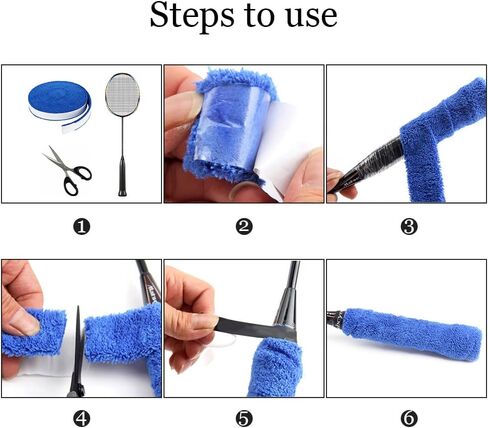 Steps to use

❶

❷

❸

❹

❺

❻