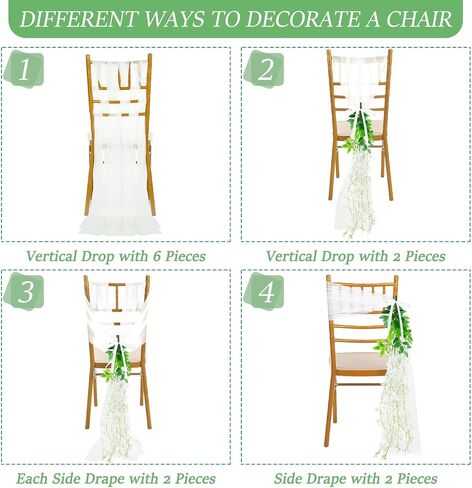 DIFFERENT WAYS TO DECORATE A CHAIR

1

Vertical Drop with 6 Pieces

2

Vertical Drop with 2 Pieces

3

Each Side Drape with 2 Pieces

4

Side Drape with 2 Pieces