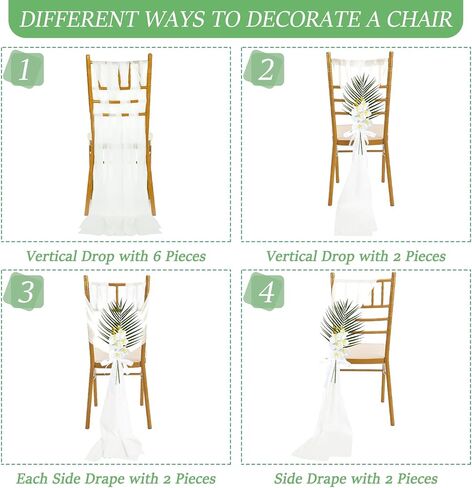 DIFFERENT WAYS TO DECORATE A CHAIR

1

Vertical Drop with 6 Pieces

2

Vertical Drop with 2 Pieces

3

Each Side Drape with 2 Pieces

4

Side Drape with 2 Pieces