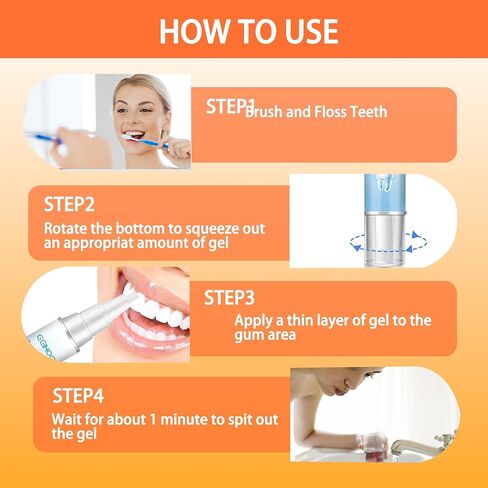 HOW TO USE

STEP1 Brush and Floss Teeth

STEP2

Rotate the bottom to squeeze out an appropriat amount of gel

STEP3

Apply a thin layer of gel to the gum area

STEP4

Wait for about 1 minute to spit out the gel