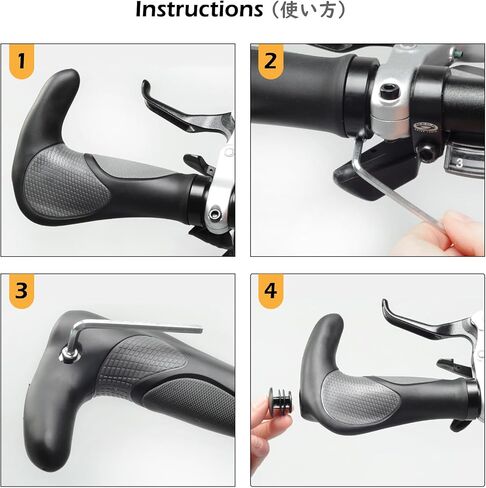 Instructions（使い方）

1

2

3

3

4