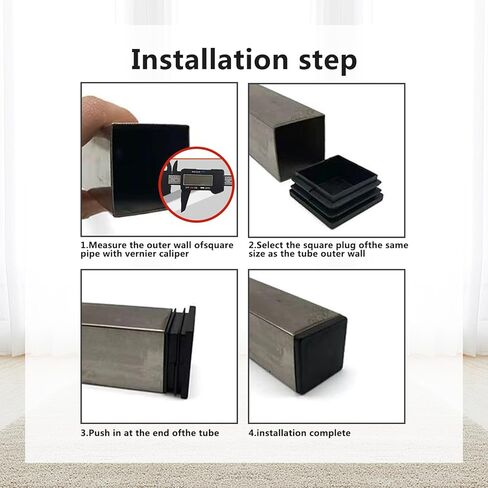 Installation step

1.Measure the outer wall ofsquare pipe with vernier caliper

2.Select the square plug ofthe same size as the tube outer wall

3.Push in at the end ofthe tube

4.installation complete