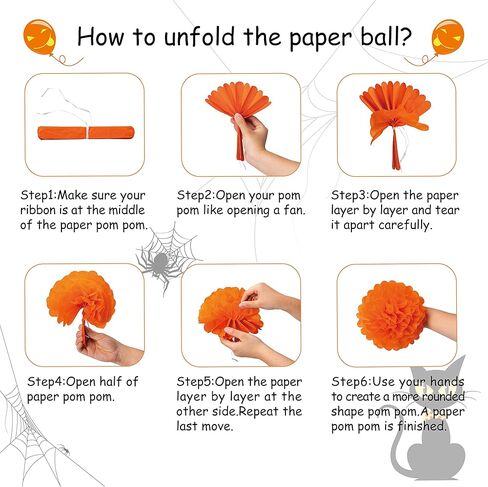 How to unfold the paper ball?

Step1:Make sure your ribbon is at the middle of the paper pom pom.

Step2:Open your pom pom like opening a fan.

Step3:Open the paper layer by layer and tear it apart carefully.

Step4:Open half of paper pom pom.

Step5:Open the paper layer by layer at the other side.Repeat the last move.

Step6:Use your hands to create a more rounded shape pom pom.A paper pom pom is finished.