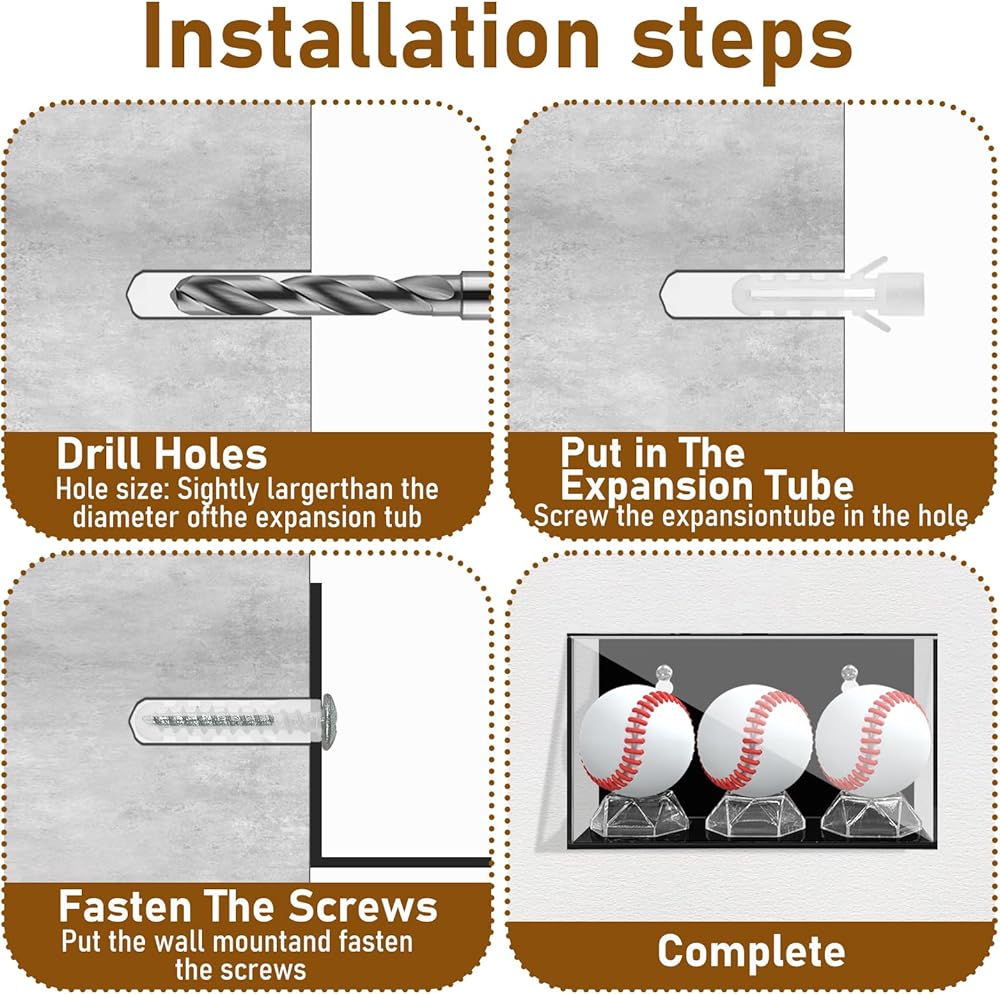 Installation steps

Drill Holes
Hole size: Sightly largerthan the diameter ofthe expansion tub

Put in The Expansion Tube
Screw the expansiontube in the hole

Fasten The Screws
Put the wall mountand fasten the screws

Complete