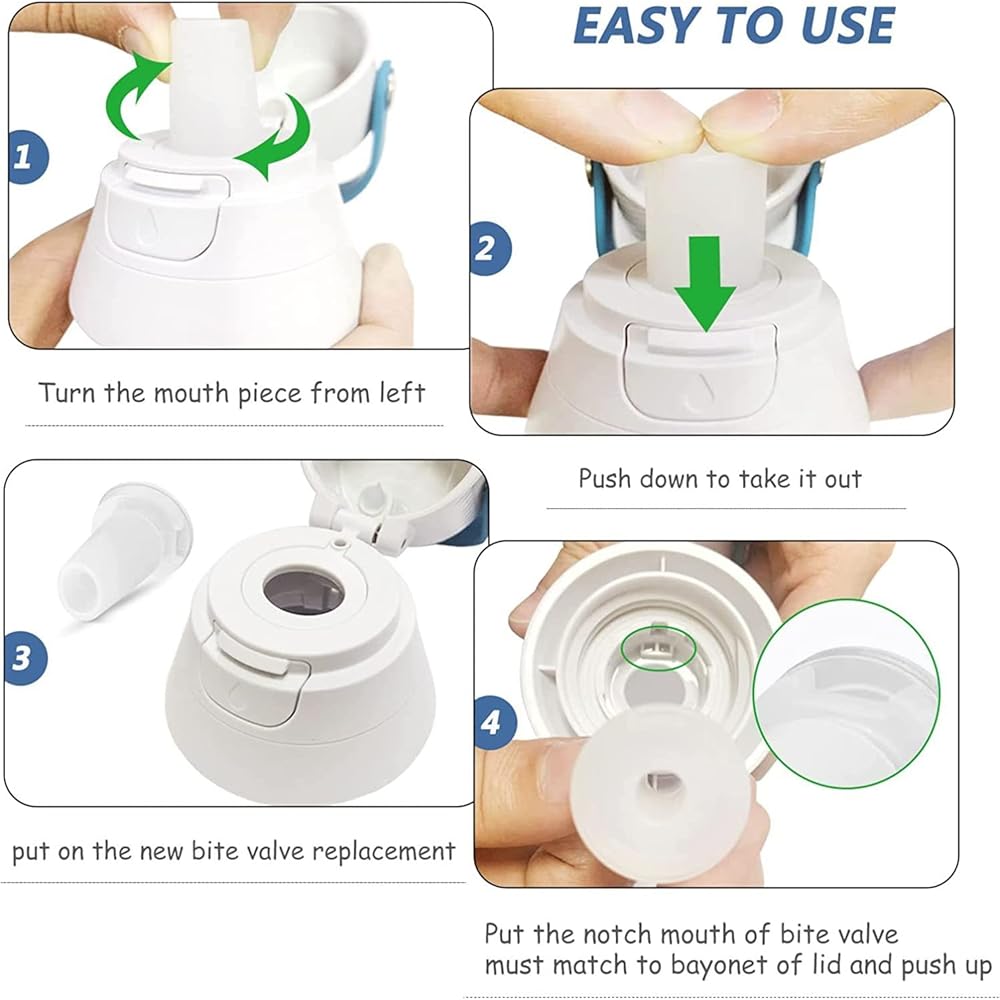 EASY TO USE

1

Turn the mouth piece from left

2

Push down to take it out

3

put on the new bite valve replacement

4

Put the notch mouth of bite valve must match to bayonet of lid and push up