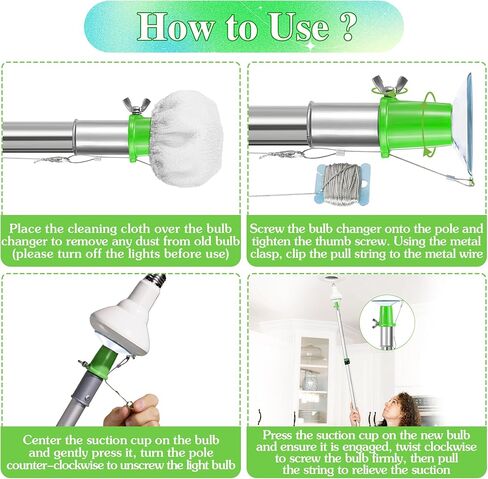 How to Use ?

Place the cleaning cloth over the bulb changer to remove any dust from old bulb (please turn off the lights before use)

Screw the bulb changer onto the pole and tighten the thumb screw. Using the metal clasp, clip the pull string to the metal wire

Center the suction cup on the bulb and gently press it, turn the pole counter-clockwise to unscrew the light bulb

Press the suction cup on the new bulb and ensure it is engaged, twist clockwise to screw the bulb firmly, then pull the string to relieve the suction