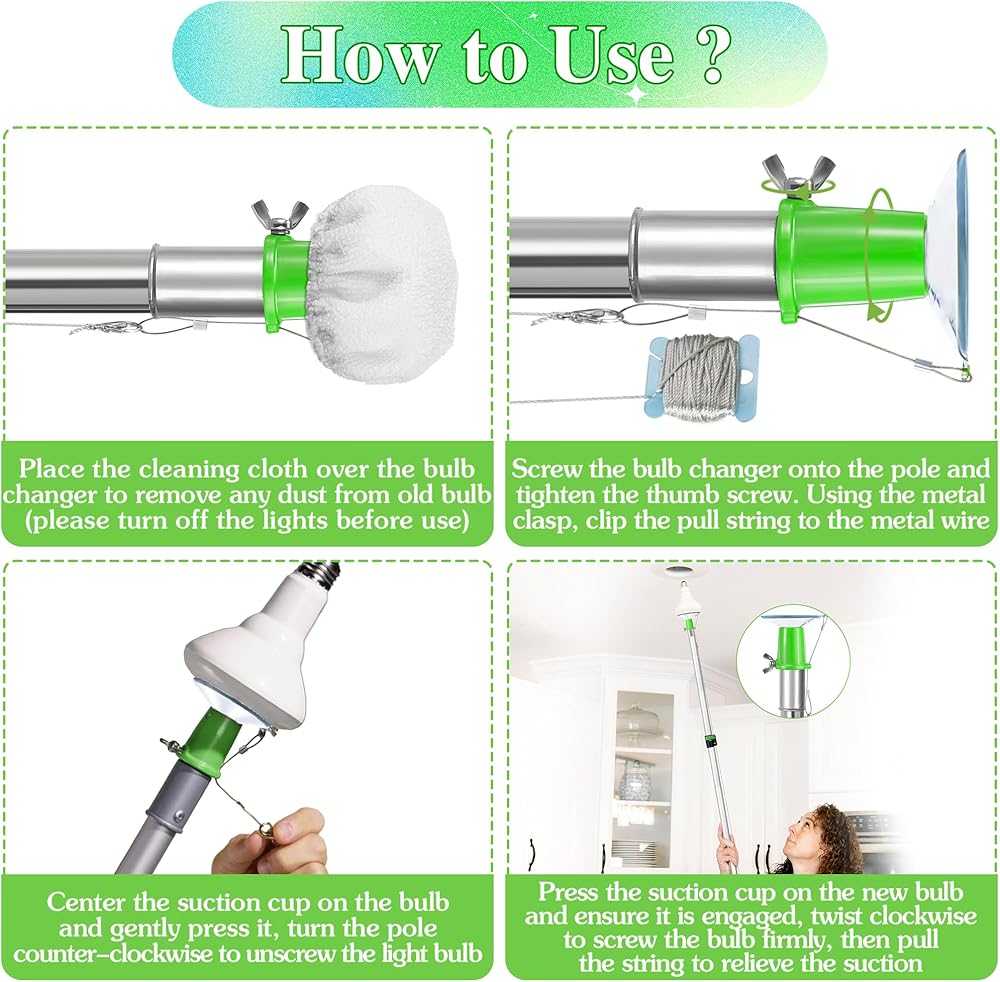 How to Use ?

Place the cleaning cloth over the bulb changer to remove any dust from old bulb (please turn off the lights before use)

Screw the bulb changer onto the pole and tighten the thumb screw. Using the metal clasp, clip the pull string to the metal wire

Center the suction cup on the bulb and gently press it, turn the pole counter-clockwise to unscrew the light bulb

Press the suction cup on the new bulb and ensure it is engaged, twist clockwise to screw the bulb firmly, then pull the string to relieve the suction