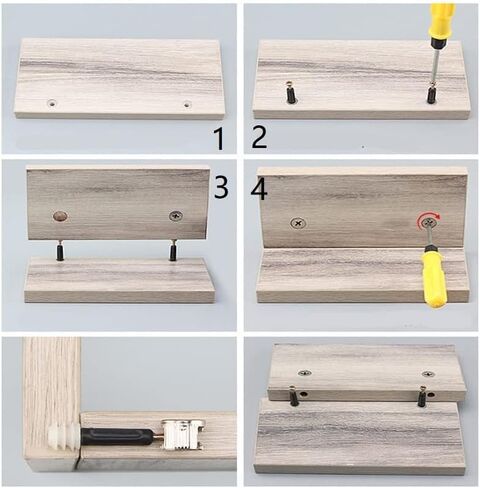 1
2
3
4