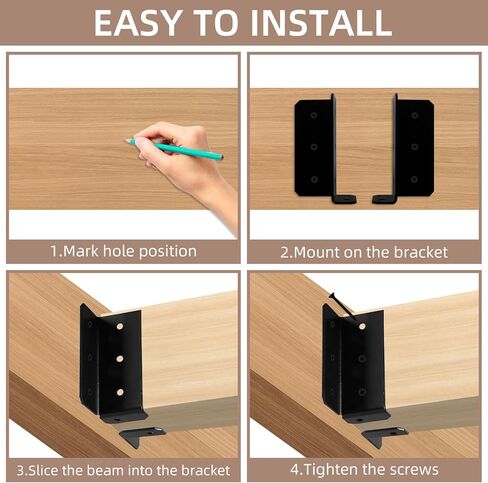 EASY TO INSTALL

1.Mark hole position

2.Mount on the bracket

3.Slice the beam into the bracket

4.Tighten the screws