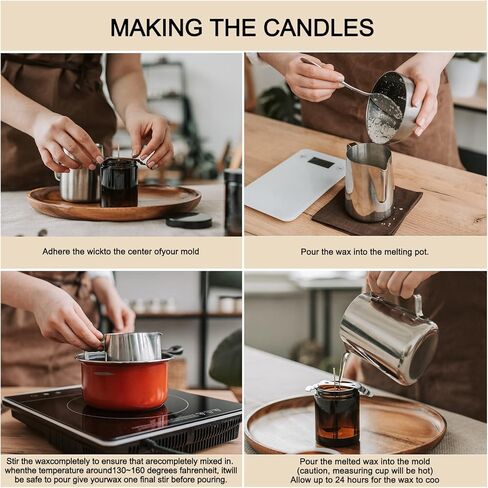 MAKING THE CANDLES

Adhere the wickto the center ofyour mold

Pour the wax into the melting pot.

Stir the waxcompletely to ensure that arecompletely mixed in. whenthe temperature around130~160 degrees fahrenheit, itwill be safe to pour give yourwax one final stir before pouring.

Pour the melted wax into the mold (caution, measuring cup will be hot) Allow up to 24 hours for the wax to coo