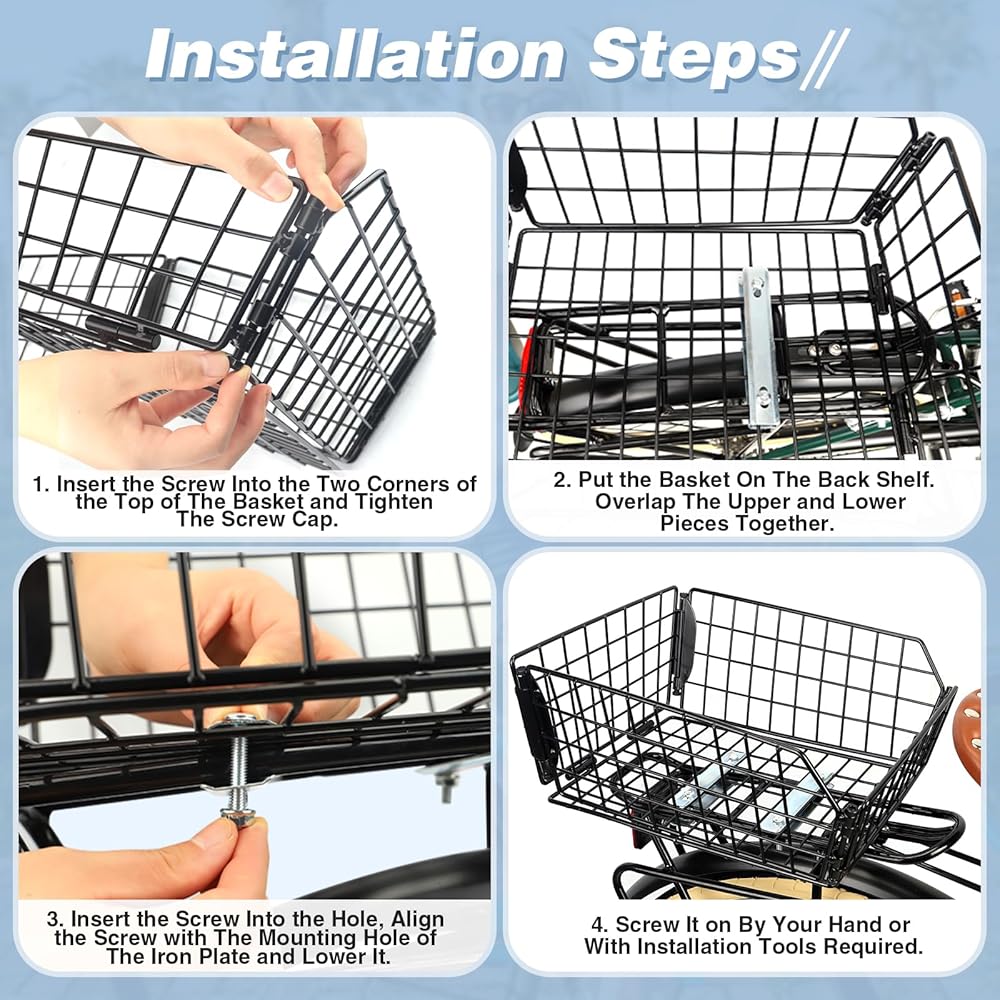 Installation Steps//

1. Insert the Screw Into the Two Corners of the Top of The Basket and Tighten The Screw Cap.

2. Put the Basket On The Back Shelf. Overlap The Upper and Lower Pieces Together.

3. Insert the Screw Into the Hole, Align the Screw with The Mounting Hole of The Iron Plate and Lower It.

4. Screw It on By Your Hand or With Installation Tools Required.