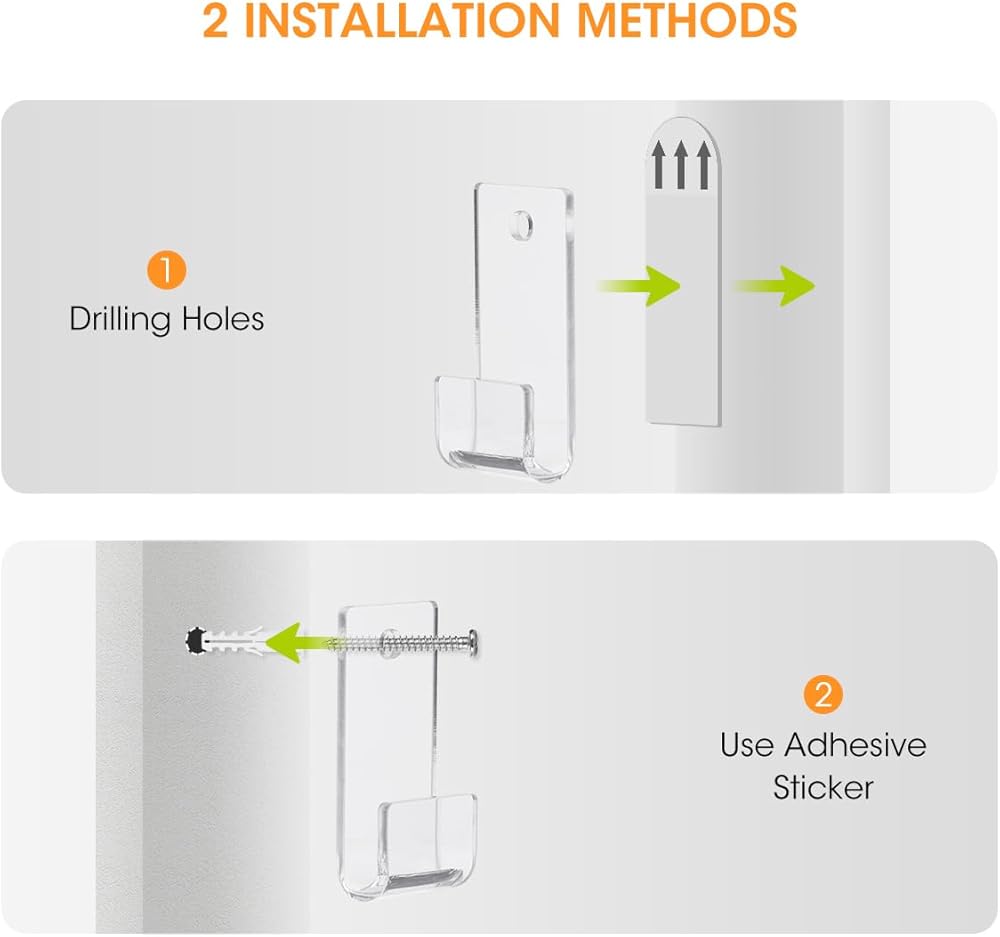 2 INSTALLATION METHODS

1
Drilling Holes

2
Use Adhesive Sticker