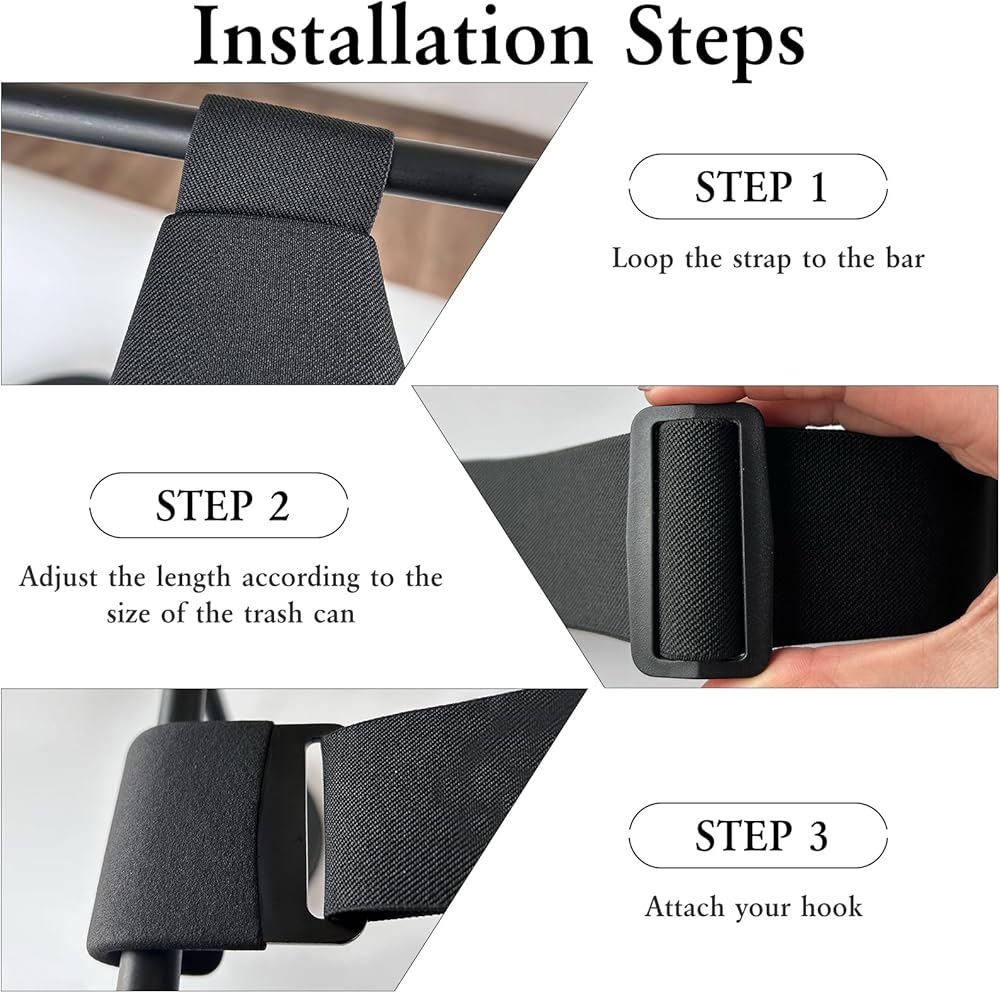 Installation Steps

STEP 1

Loop the strap to the bar

STEP 2

Adjust the length according to the size of the trash can

STEP 3

Attach your hook