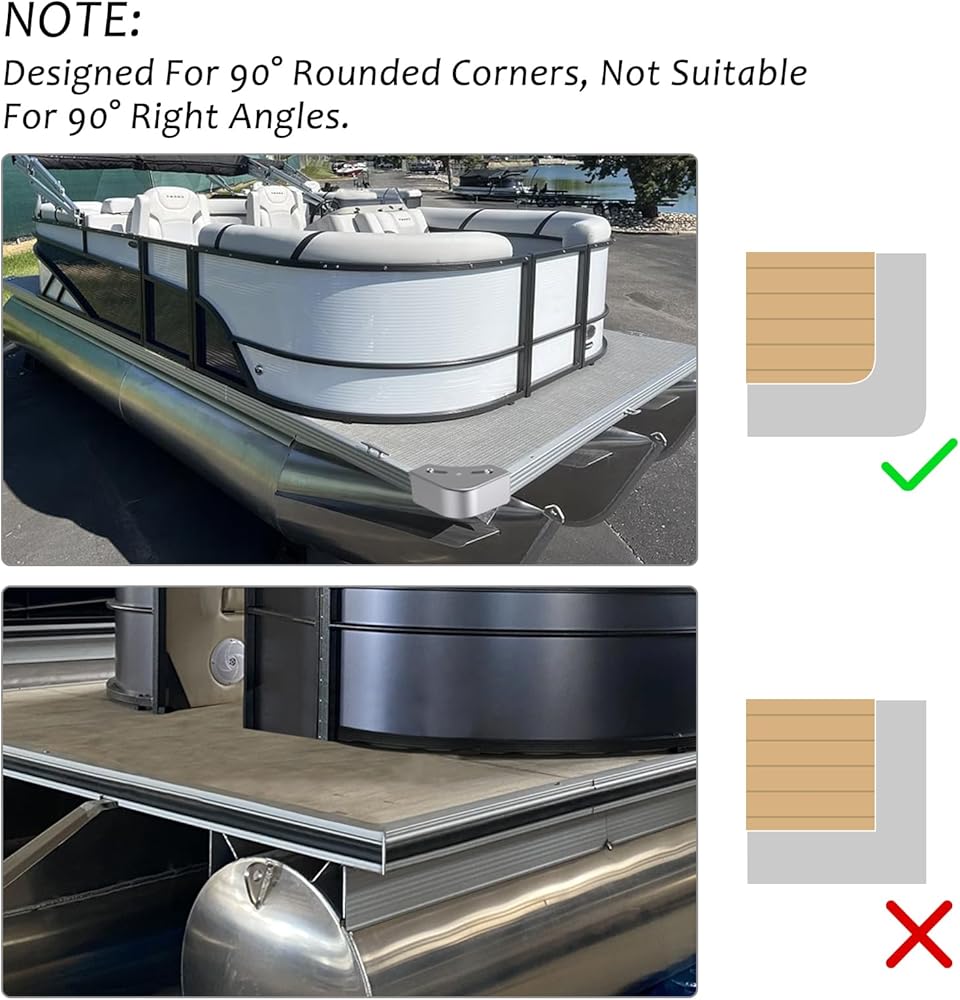 NOTE:

Designed For 90° Rounded Corners, Not Suitable For 90° Right Angles.