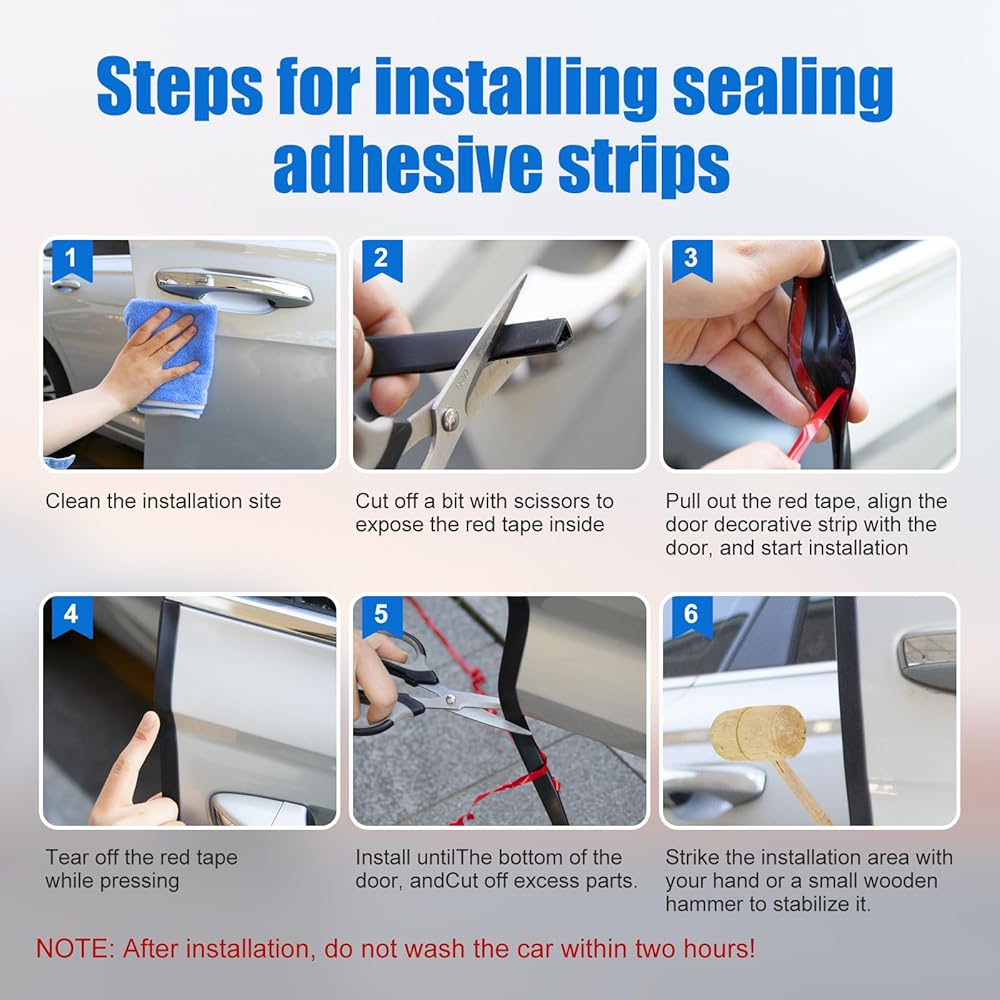 Steps for installing sealing adhesive strips

1
Clean the installation site

2
Cut off a bit with scissors to expose the red tape inside

3
Pull out the red tape, align the door decorative strip with the door, and start installation

4
Tear off the red tape while pressing

5
Install untilThe bottom of the door, andCut off excess parts.

6
Strike the installation area with your hand or a small wooden hammer to stabilize it.

NOTE: After installation, do not wash the car within two hours!