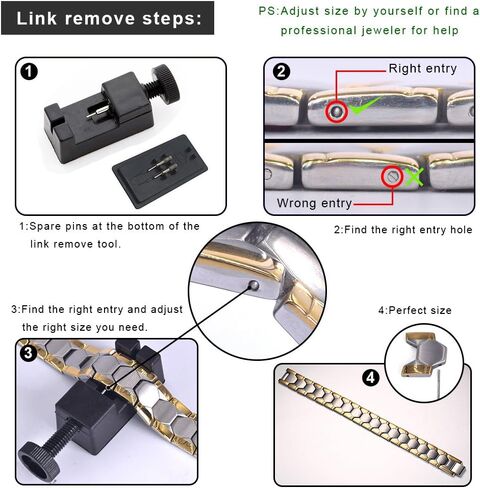 Link remove steps:

PS:Adjust size by yourself or find a professional jeweler for help

1

2

Right entry

Wrong entry

1:Spare pins at the bottom of the link remove tool.

2:Find the right entry hole

3:Find the right entry and adjust the right size you need.

4:Perfect size

3

4