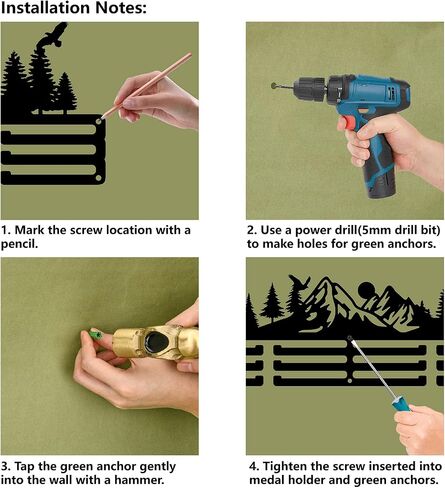 Installation Notes:

1. Mark the screw location with a pencil.

2. Use a power drill(5mm drill bit) to make holes for green anchors.

3. Tap the green anchor gently into the wall with a hammer.

4. Tighten the screw inserted into medal holder and green anchors.