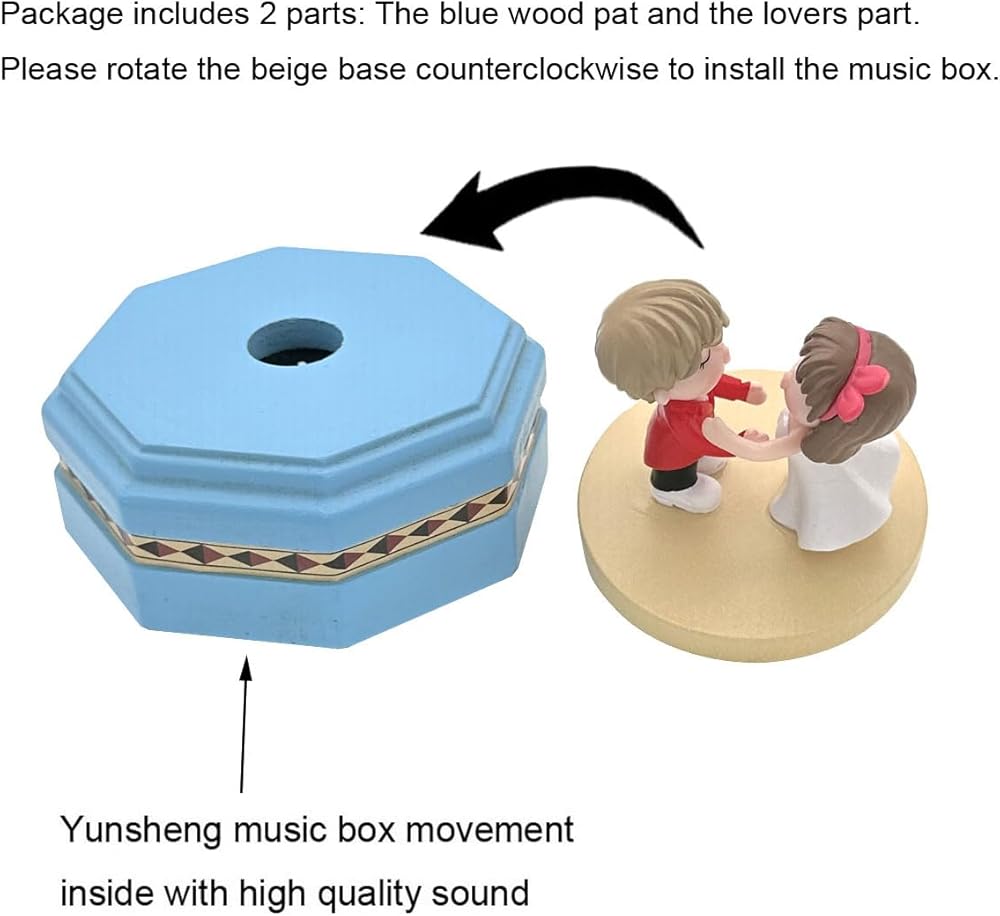 Package includes 2 parts: The blue wood pat and the lovers part.
Please rotate the beige base counterclockwise to install the music box.

Yunsheng music box movement inside with high quality sound