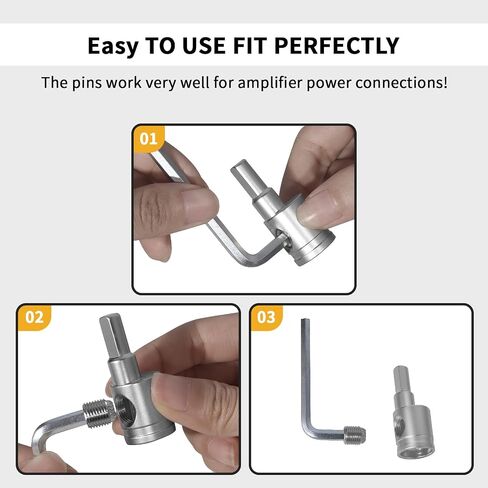 Easy TO USE FIT PERFECTLY

The pins work very well for amplifier power connections!

01

02

03