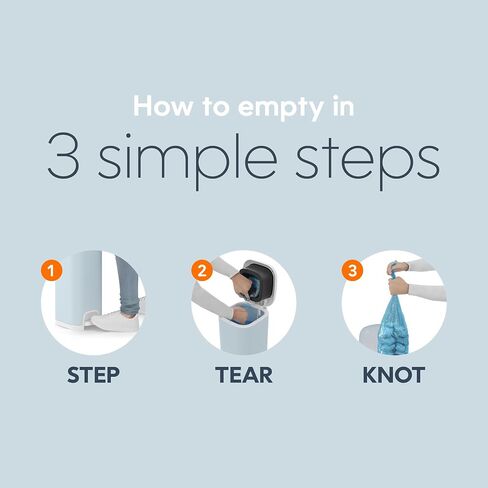 How to empty in

3 simple steps

1

STEP

2

TEAR

3

KNOT