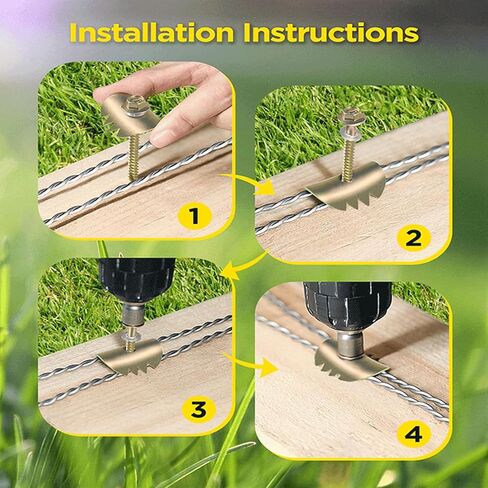 Installation Instructions

1

2

3

4