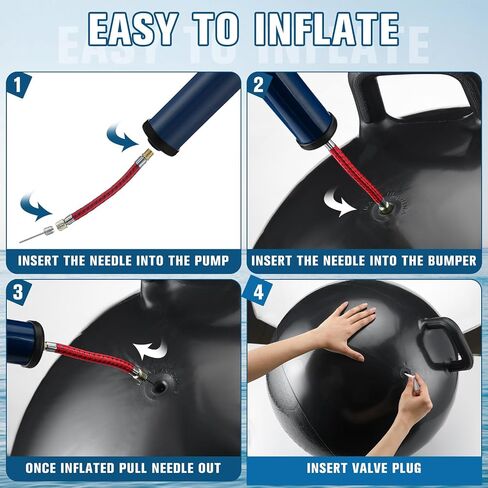 EASY TO INFLATE

1
INSERT THE NEEDLE INTO THE PUMP

2
INSERT THE NEEDLE INTO THE BUMPER

3
ONCE INFLATED PULL NEEDLE OUT

4
INSERT VALVE PLUG